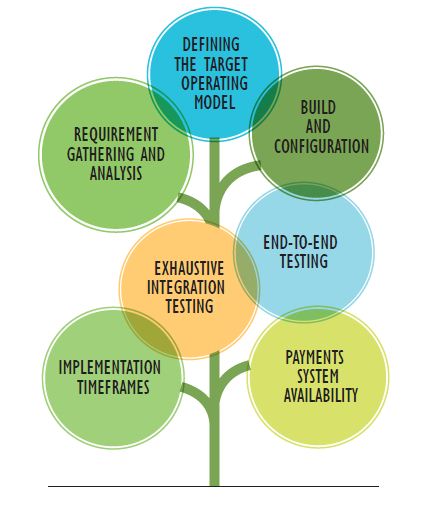 DEFINING THE TARGET OPERATING MODEL

REQUIREMENT GATHERING AND ANALYSIS

BUILD AND CONFIGURATION

END-TO-END TESTING

EXHAUSTIVE INTEGRATION TESTING

IMPLEMENTATION TIMEFRAMES

PAYMENTS SYSTEM AVAILABILITY